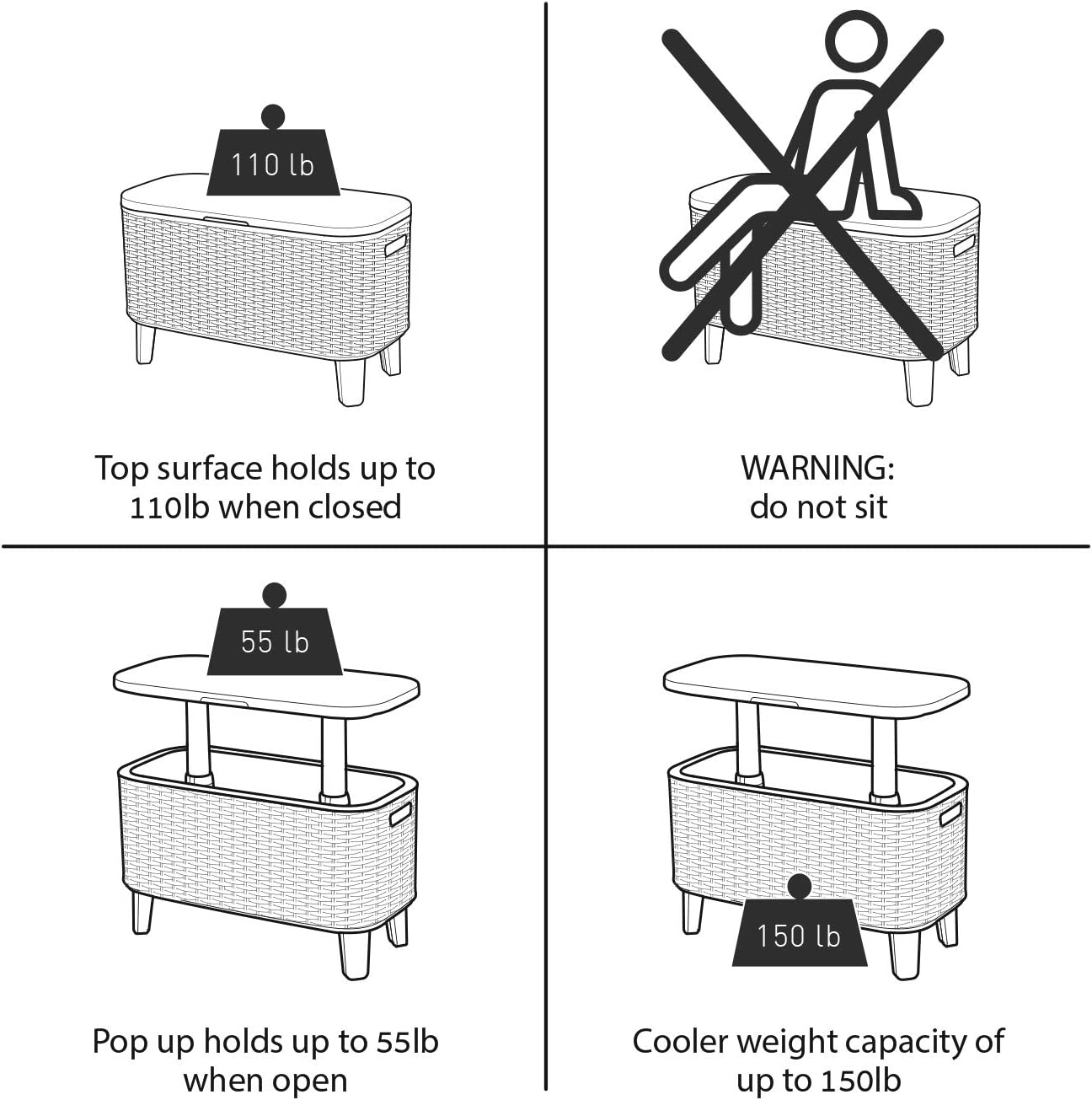 110 lb

Top surface holds up to 110lb when closed

WARNING: do not sit

55 lb

Pop up holds up to 55lb when open

150 lb

Cooler weight capacity of up to 150lb