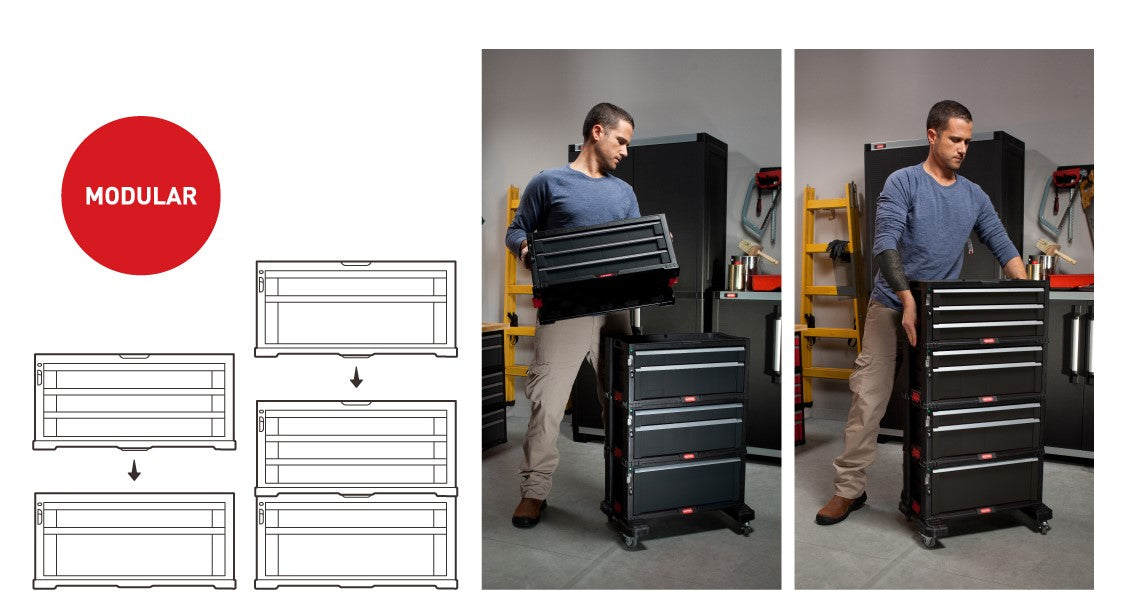 MODULAR